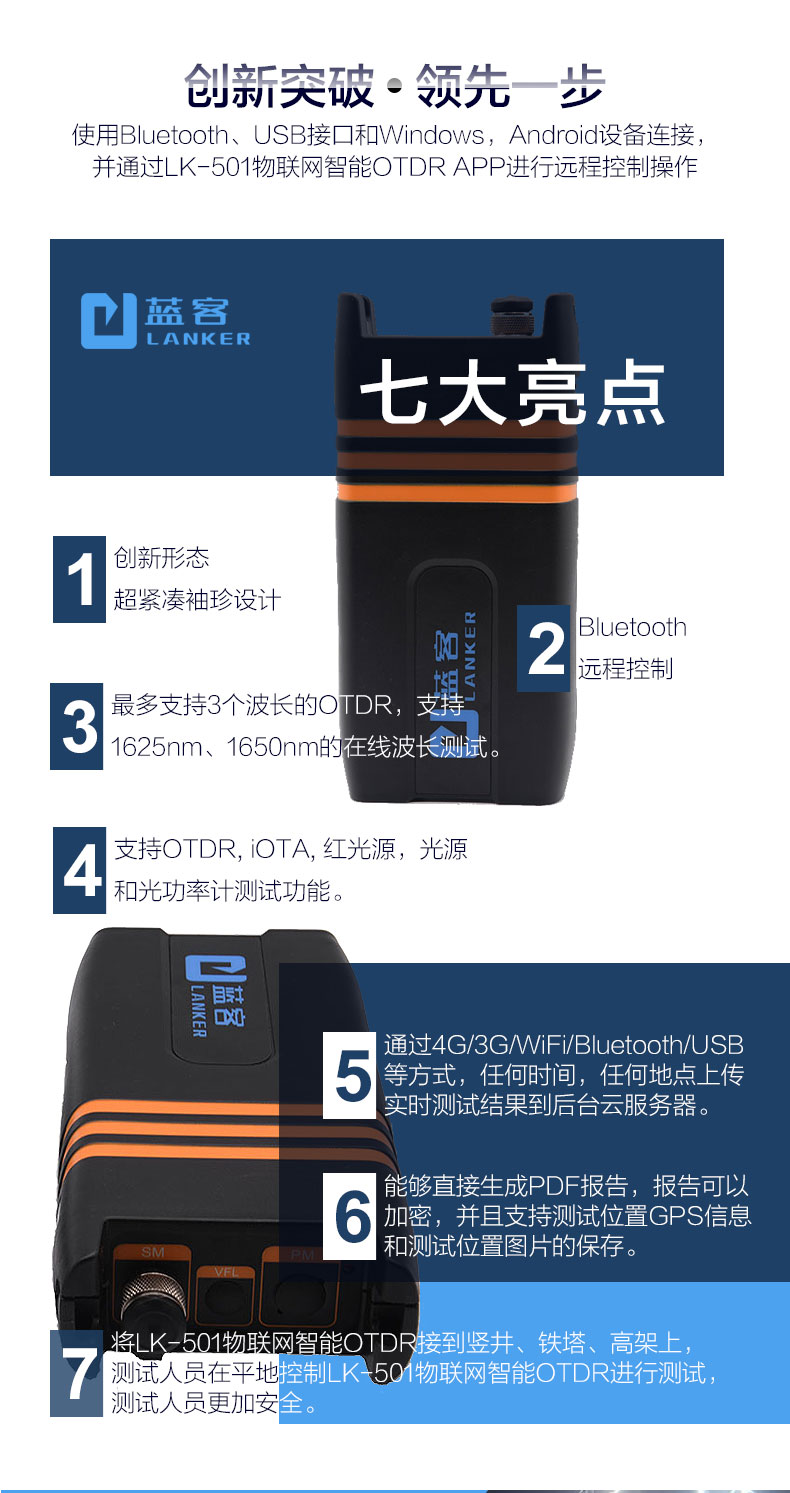 创新突破 • 领先一步

使用Bluetooth、USB接口和Windows，Android设备连接，并通过LK-501物联网智能OTDR APP进行远程控制操作

蓝客
LANKER

七大亮点

1
创新形态
超紧凑袖珍设计

蓝客
LANKER

2
Bluetooth
远程控制

3
最多支持3个波长的OTDR，支持1625nm、1650nm的在线波长测试。

4
支持OTDR, iOTA, 红光源，光源和光功率计测试功能。

蓝客
LANKER

5
通过4G/3G/WiFi/Bluetooth/USB等方式，任何时间，任何地点上传实时测试结果到后台云服务器。

6
能够直接生成PDF报告，报告可以加密，并且支持测试位置GPS信息和测试位置图片的保存。

SM
VFL
PM

7
将LK-501物联网智能OTDR接到竖井、铁塔、高架上，测试人员在平地控制LK-501物联网智能OTDR进行测试，测试人员更加安全。